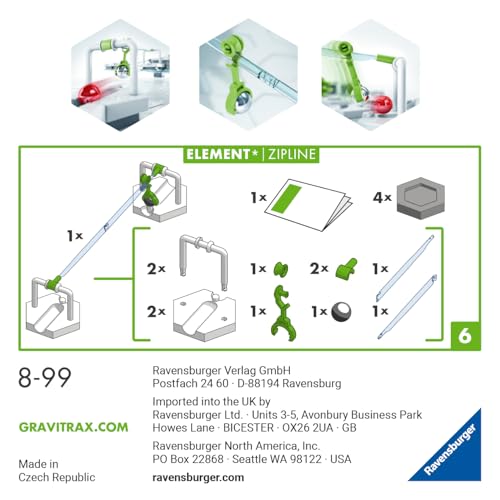 ELEMENT* | ZIPLINE

1×

1×

4×

2×

1×

2×

1×

2×

1×

1×

1×

6

8-99

GRAVITRAX.COM

Made in
Czech Republic

Ravensburger Verlag GmbH
Postfach 24 60 · D-88194 Ravensburg

Imported into the UK by
Ravensburger Ltd. · Units 3-5, Avonbury Business Park
Howes Lane · BICESTER · OX26 2UA · GB

Ravensburger North America, Inc.
PO Box 22868 · Seattle WA 98122 · USA

ravensburger.com

Ravensburger