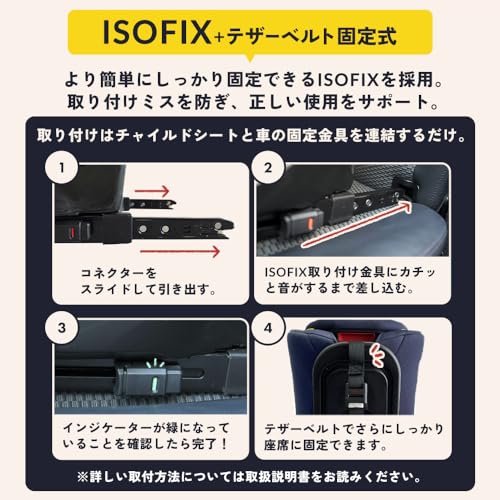 ISOFIX+テザーベルト固定式

より簡単にしっかり固定できるISOFIXを採用。
取り付けミスを防ぎ、正しい使用をサポート。

取り付けはチャイルドシートと車の固定金具を連結するだけ。

1
コネクターを
スライドして引き出す。

2
ISOFIX取り付け金具にカチッと音がするまで差し込む。

3
インジケーターが緑になっていることを確認したら完了！

4
テザーベルトでさらにしっかり座席に固定できます。

※詳しい取付方法については取扱説明書をお読みください。