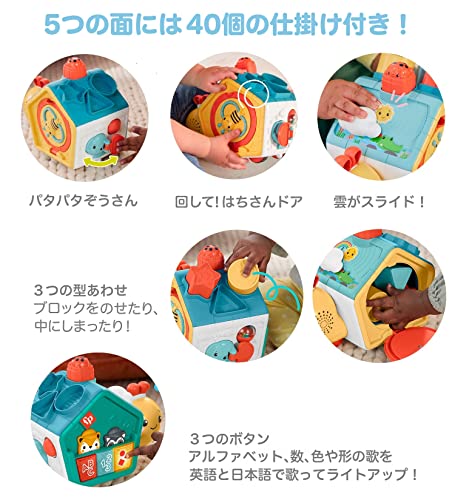 5つの面には40個の仕掛け付き！

パタパタぞうさん

回して!はちさんドア

雲がスライド！

3つの型あわせ
ブロックをのせたり、
中にしまったり！

3つのボタン
アルファベット、数、色や形の歌を
英語と日本語で歌ってライトアップ！