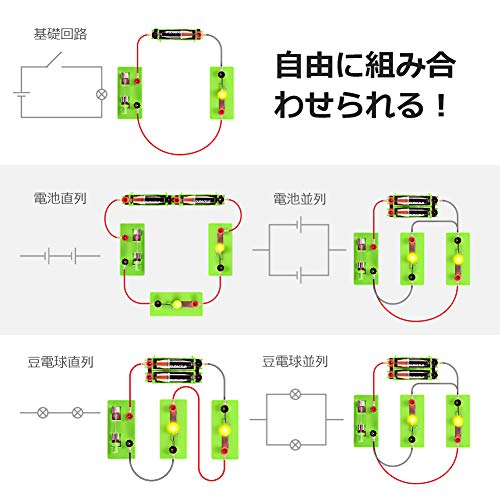 基礎回路

自由に組み合わせられる！

電池直列

電池並列

豆電球直列

豆電球並列