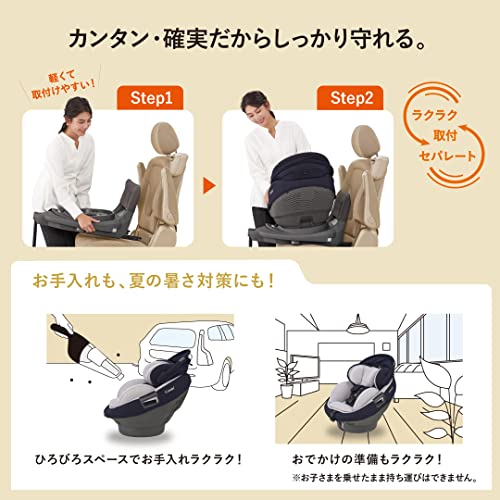 カンタン・確実だからしっかり守れる。

軽くて取付けやすい！

Step1

Step2

ラクラク
取付
セパレート

お手入れも、夏の暑さ対策にも！

ひろびろスペースでお手入れラクラク！

おでかけの準備もラクラク！
※お子さまを乗せたまま持ち運びはできません。