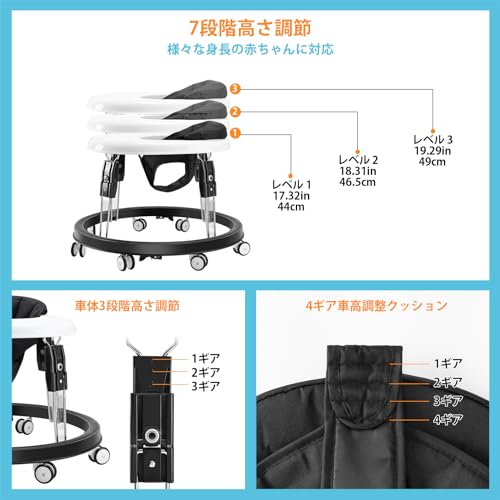 7段階高さ調節
様々な身長の赤ちゃんに対応

3
2
1

レベル 3
19.29in
49cm

レベル 2
18.31in
46.5cm

レベル 1
17.32in
44cm

車体3段階高さ調節

1ギア
2ギア
3ギア

4ギア車高調整クッション

1ギア
2ギア
3ギア
4ギア